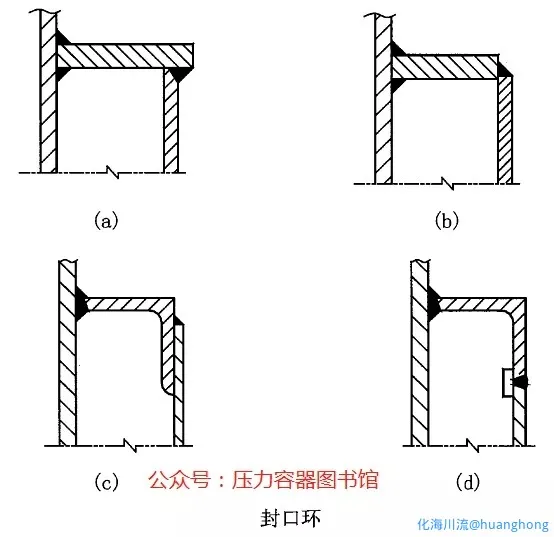 (a)

(b)

(c)

公众号：压力容器图书馆

(d)

封口环

化海川流@huanghong