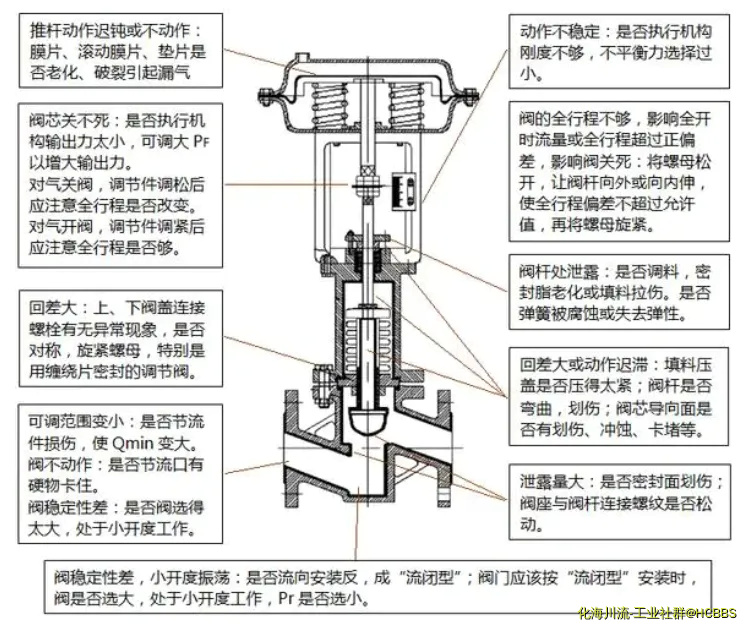 推杆动作迟钝或不动作：膜片、滚动膜片、垫片是否老化、破裂引起漏气

阀芯关不死：是否执行机构输出力太小，可调大 PF 以增大输出力。
对气关阀，调节件调松后应注意全行程是否改变。
对气开阀，调节件调紧后应注意全行程是否够。

回差大：上、下阀盖连接螺栓有无异常现象，是否对称，旋紧螺母，特别是用缠绕片密封的调节阀。

可调范围变小：是否节流件损伤，使 Qmin 变大。
阀不动作：是否节流口有硬物卡住。
阀稳定性差：是否阀选得太大，处于小开度工作。

动作不稳定：是否执行机构刚度不够，不平衡力选择过小。

阀的全行程不够，影响全开时流量或全行程超过正偏差，影响阀关死：将螺母松开，让阀杆向外或向内伸，使全行程偏差不超过允许值，再将螺母旋紧。

阀杆处泄露：是否调料，密封脂老化或填料拉伤。是否弹簧被腐蚀或失去弹性。

回差大或动作迟滞：填料压盖是否压得太紧；阀杆是否弯曲，划伤；阀芯导向面是否有划伤、冲蚀、卡堵等。

泄露量大：是否密封面划伤；阀座与阀杆连接螺纹是否松动。

阀稳定性差，小开度振荡：是否流向安装反，成“流闭型”；阀门应该按“流闭型”安装时，阀是否选大，处于小开度工作，Pr 是否选小。

化海川流-工业社群@HCBBS